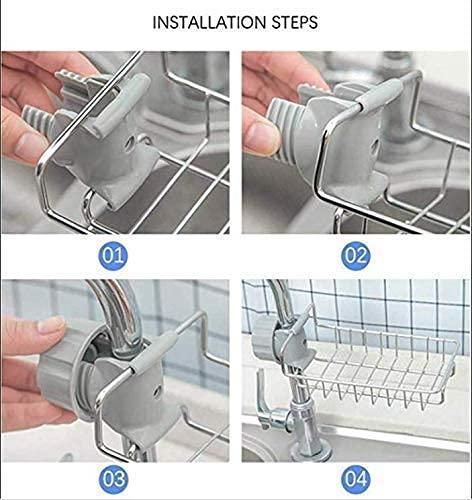 INSTALLATION STEPS

01

02

03

04